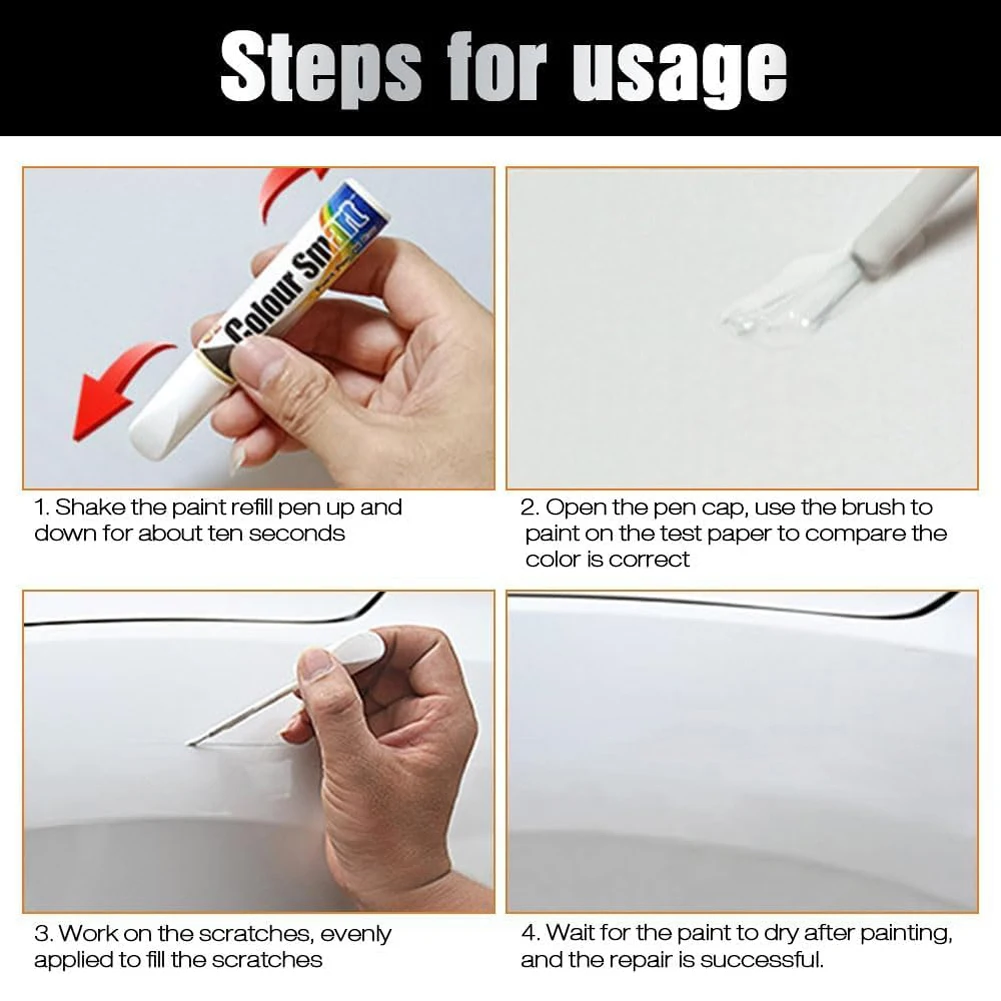 Steps for usage

Colour Smart

1. Shake the paint refill pen up and down for about ten seconds

2. Open the pen cap, use the brush to paint on the test paper to compare the color is correct

3. Work on the scratches, evenly applied to fill the scratches

4. Wait for the paint to dry after painting, and the repair is successful.